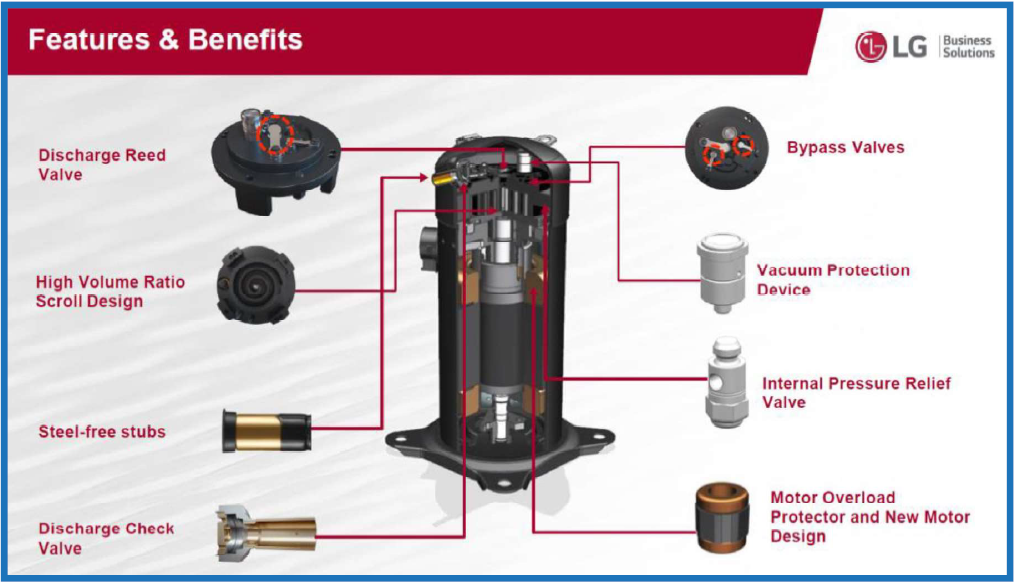 Features & Benefits

LG Business Solutions

Discharge Reed Valve

High Volume Ratio Scroll Design

Steel-free stubs

Discharge Check Valve

Bypass Valves

Vacuum Protection Device

Internal Pressure Relief Valve

Motor Overload Protector and New Motor Design